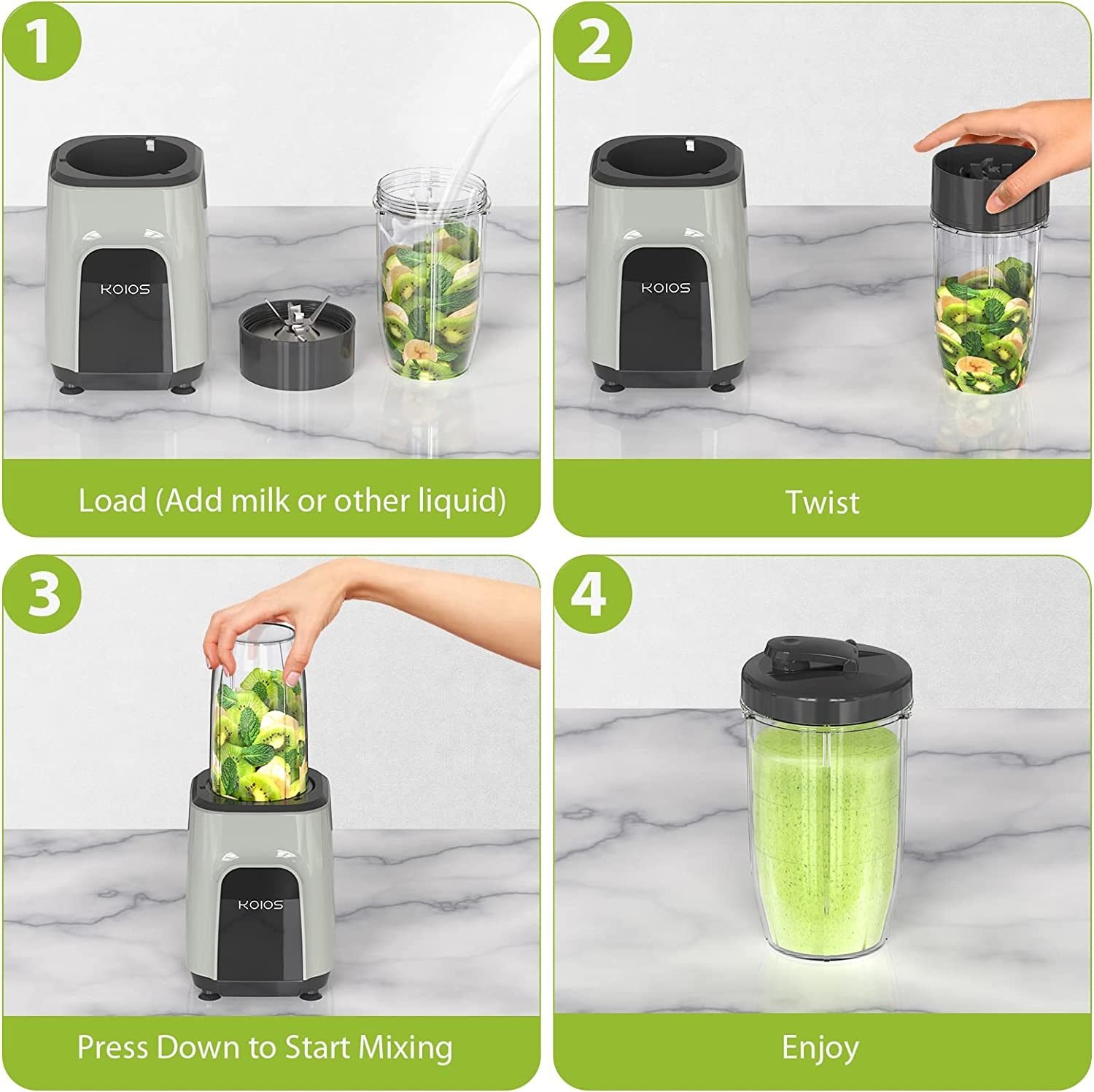 1

KOIOS

Load (Add milk or other liquid)

2

KOIOS

Twist

3

KOIOS

Press Down to Start Mixing

4

Enjoy